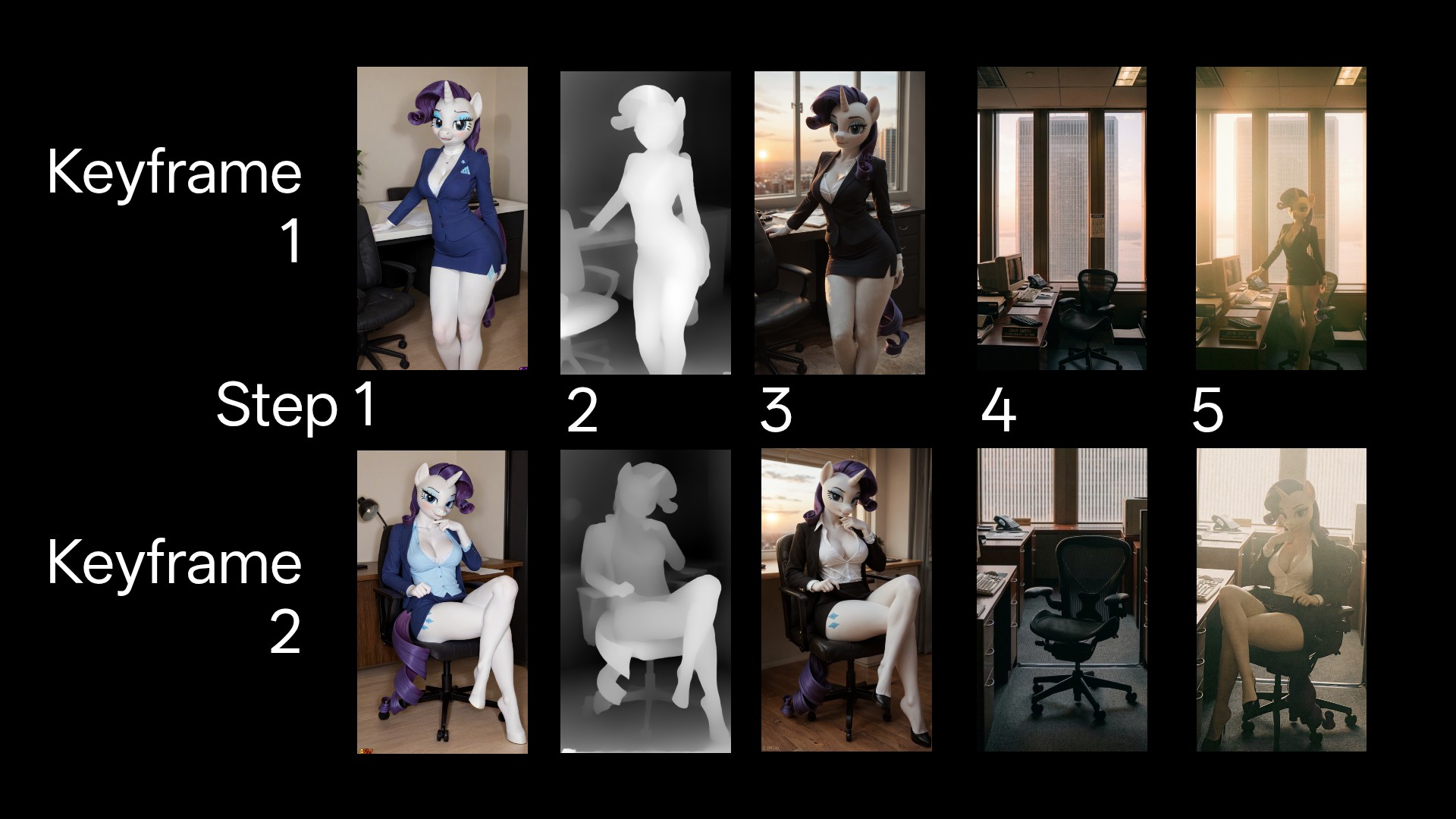 Keyframe 1

Step 1 2 3 4 5

Keyframe 2